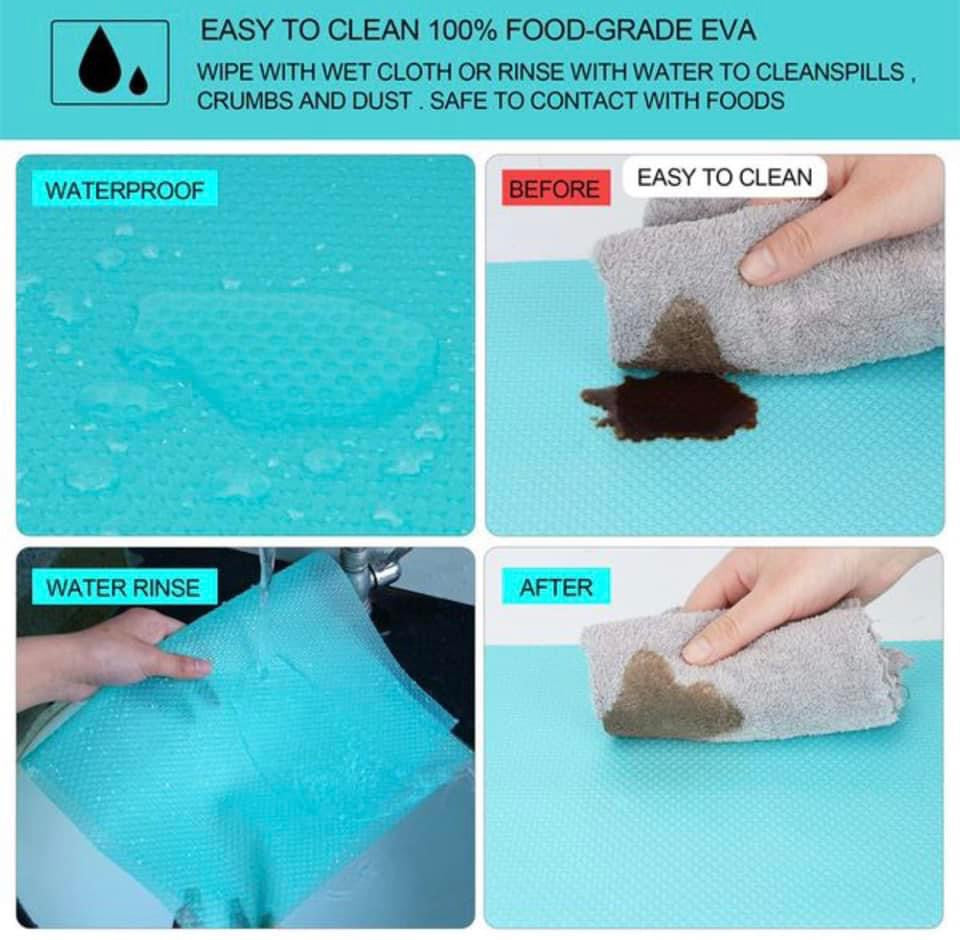 EASY TO CLEAN 100% FOOD-GRADE EVA

WIPE WITH WET CLOTH OR RINSE WITH WATER TO CLEANSPILLS , CRUMBS AND DUST . SAFE TO CONTACT WITH FOODS

WATERPROOF

BEFORE

EASY TO CLEAN

WATER RINSE

AFTER