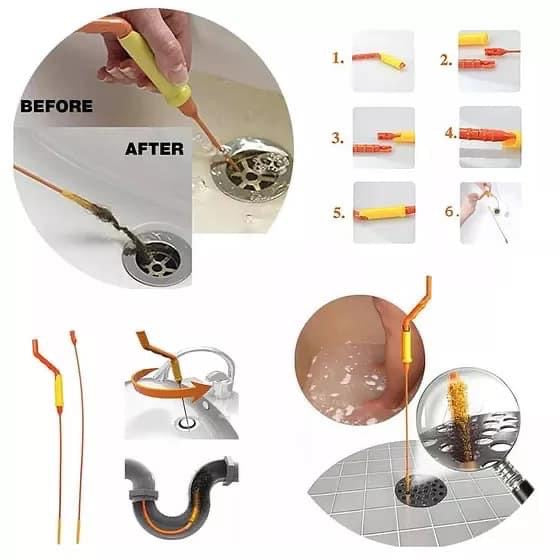 BEFORE

AFTER

1.

2.

3.

4.

5.

6.