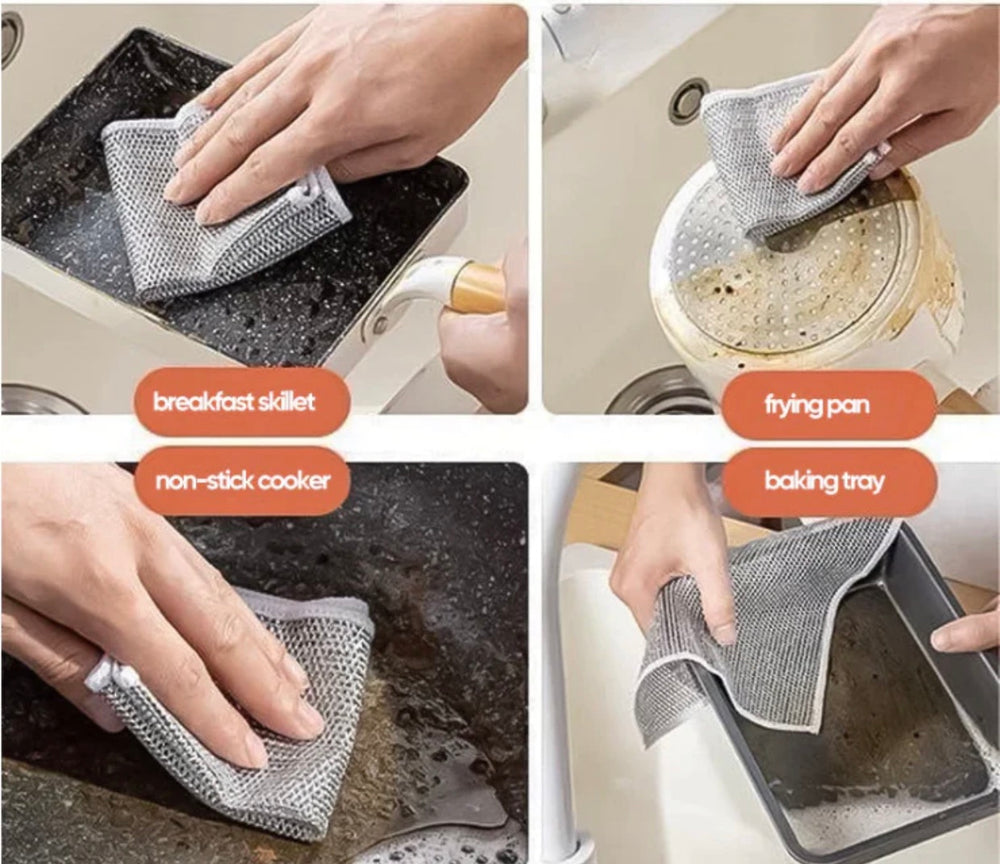 breakfast skillet

frying pan

non-stick cooker

baking tray